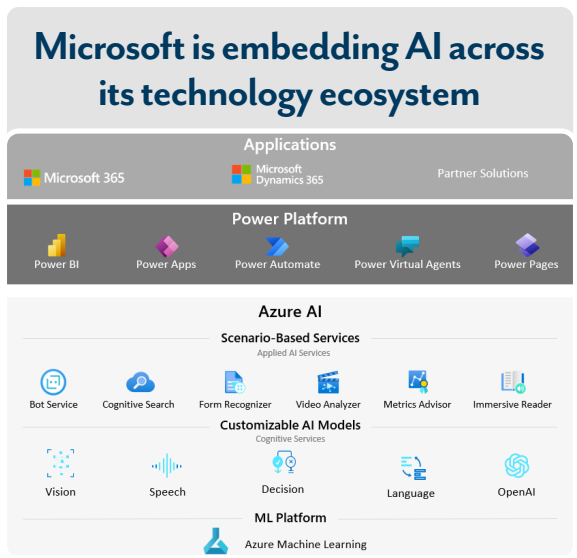 Microsoft is embedding AI across its technology ecosystem

Applications

Microsoft 365

Microsoft Dynamics 365

Partner Solutions

Power Platform

Power BI

Power Apps

Power Automate

Power Virtual Agents

Power Pages

Azure AI

Scenario-Based Services

Applied AI Services

Bot Service

Cognitive Search

Form Recognizer

Video Analyzer

Metrics Advisor

Immersive Reader

Customizable AI Models

Cognitive Services

Vision

Speech

Decision

Language

OpenAI

ML Platform

Azure Machine Learning