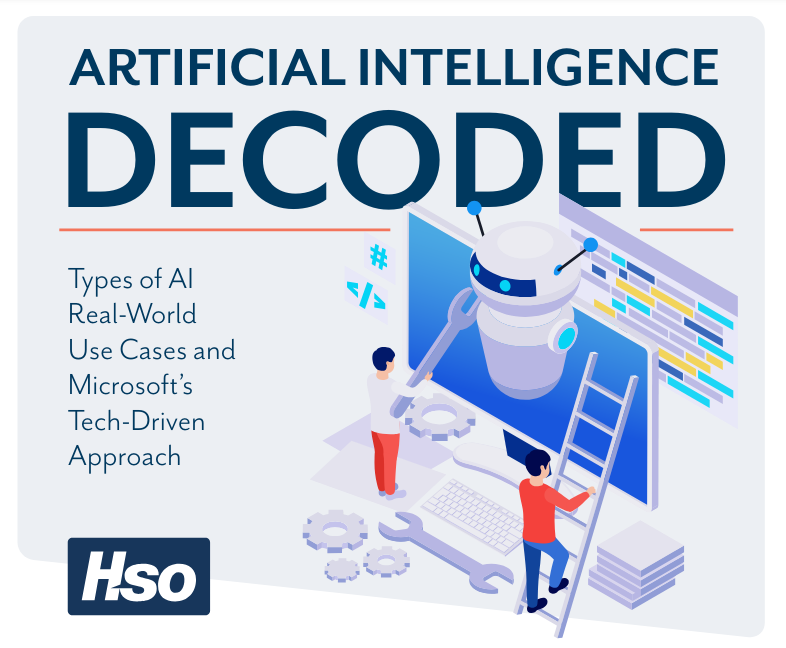 ARTIFICIAL INTELLIGENCE
DECODED

Types of AI Real-World Use Cases and Microsoft's Tech-Driven Approach

#

</>

HSO