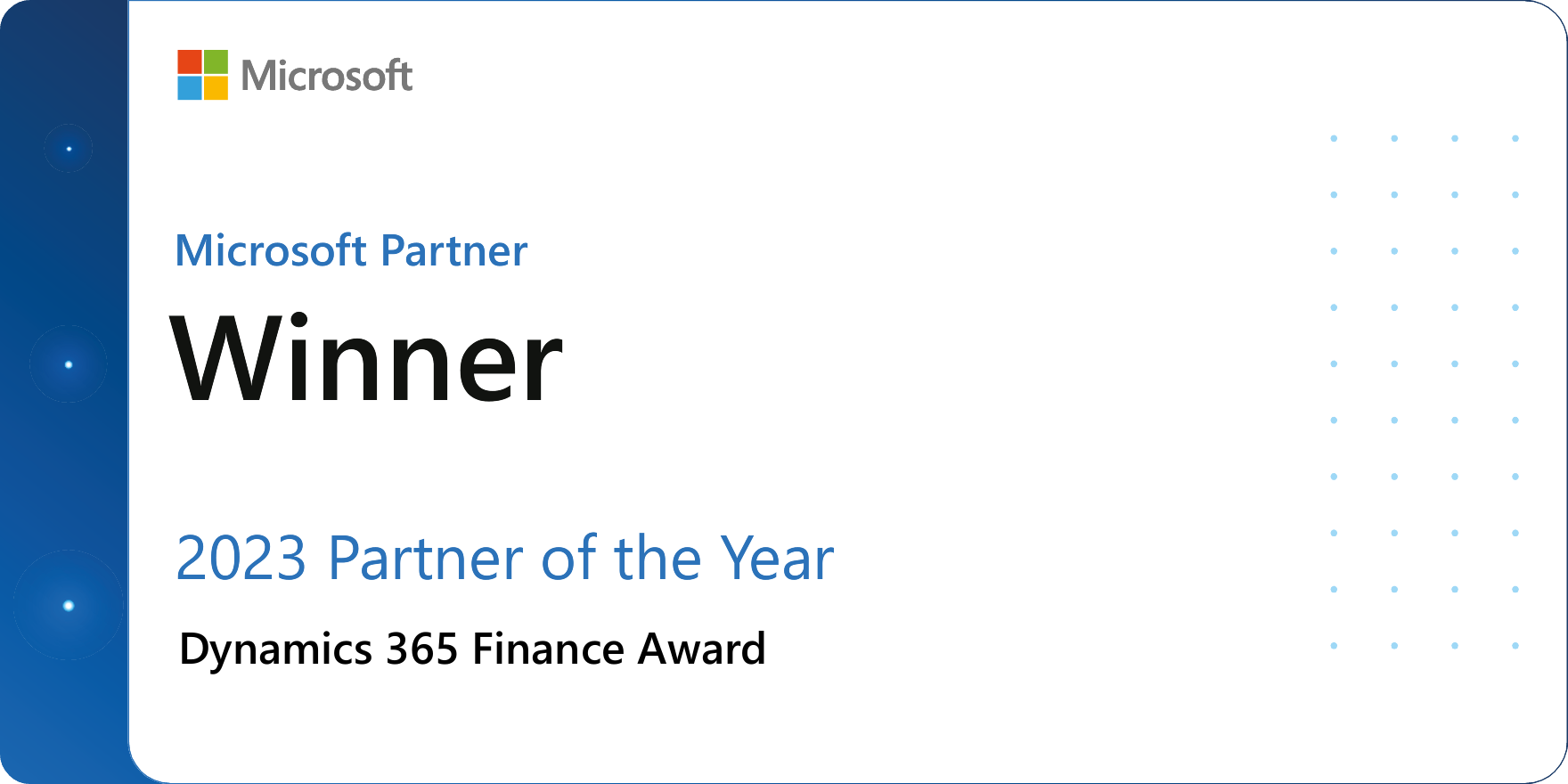 Microsoft

Microsoft Partner

Winner

2023 Partner of the Year

Dynamics 365 Finance Award