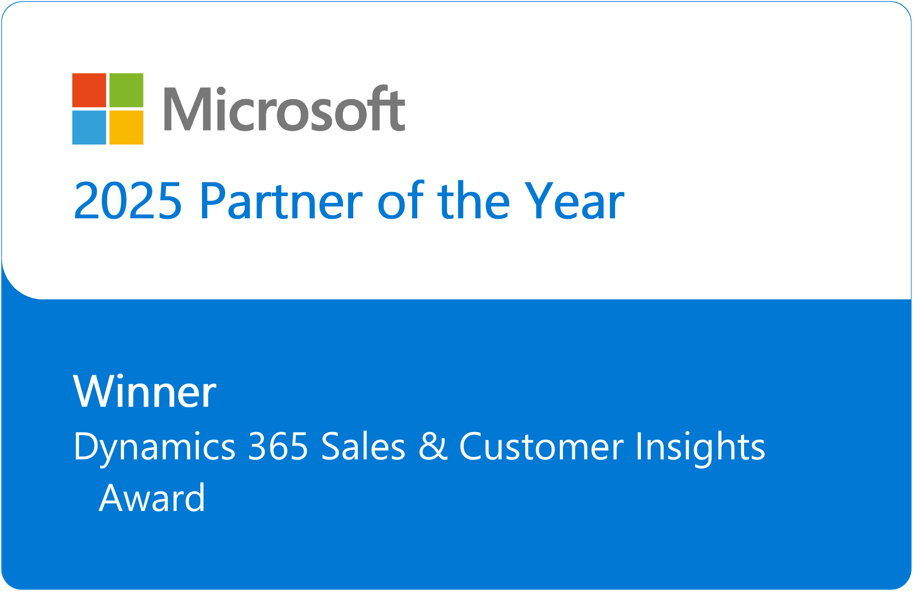 Microsoft

2025 Partner of the Year

Winner

Dynamics 365 Sales & Customer Insights Award